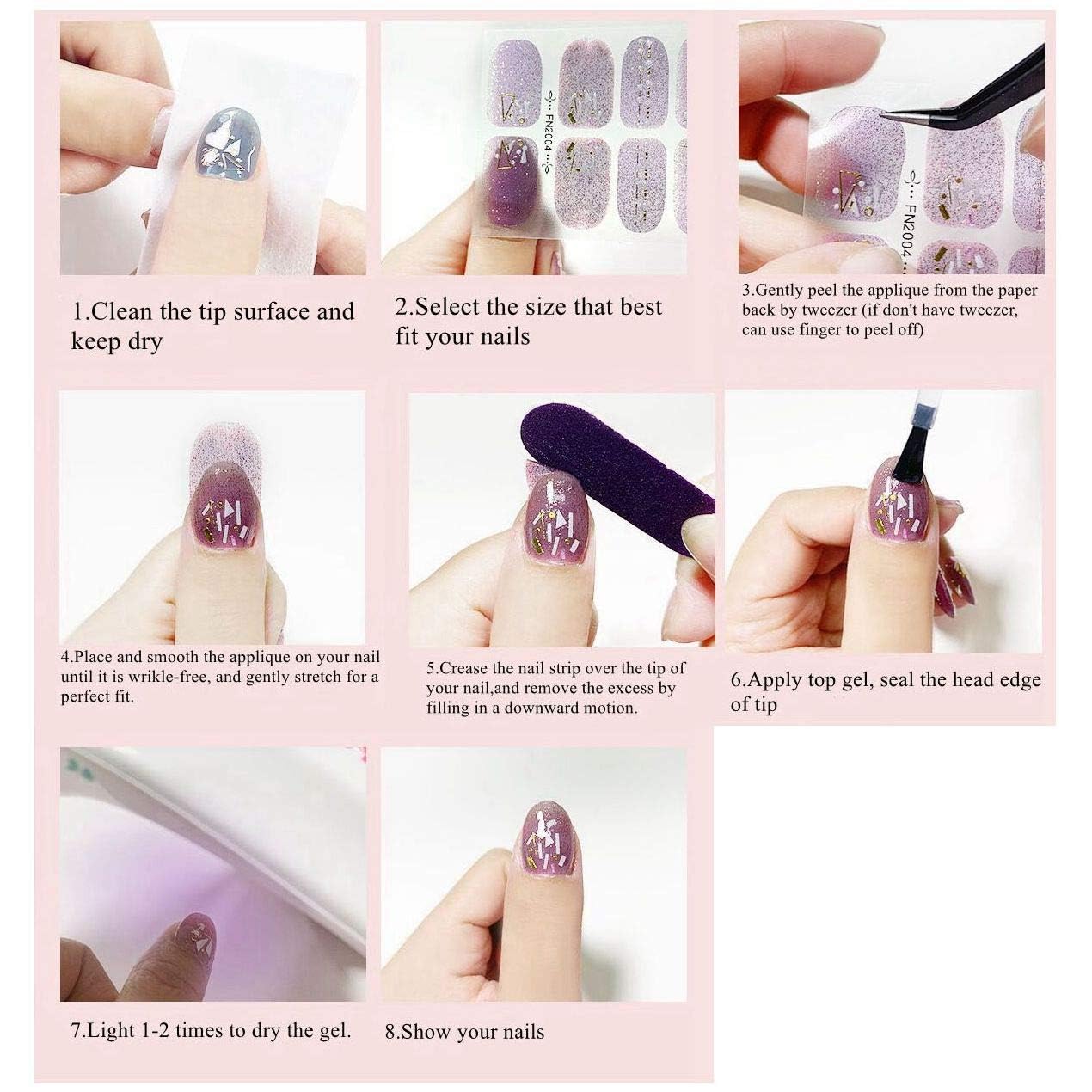 FN2004

FN2004

1.Clean the tip surface and keep dry

2.Select the size that best fit your nails

3.Gently peel the applique from the paper back by tweezer (if don't have tweezer, can use finger to peel off)

4.Place and smooth the applique on your nail until it is wrikle-free, and gently stretch for a perfect fit.

5.Crease the nail strip over the tip of your nail,and remove the excess by filling in a downward motion.

6.Apply top gel, seal the head edge of tip

7.Light 1-2 times to dry the gel.

8.Show your nails